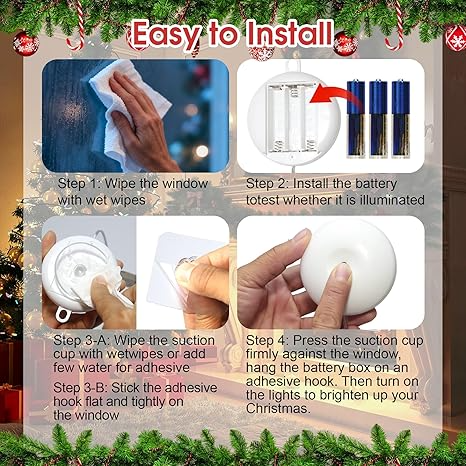 Easy to Install

Step 1: Wipe the window with wet wipes

Step 2: Install the battery totest whether it is illuminated

Step 3-A: Wipe the suction cup with wetwipes or add few water for adhesive

Step 3-B: Stick the adhesive hook flat and tightly on the window

Step 4: Press the suction cup firmly against the window, hang the battery box on an adhesive hook. Then turn on the lights to brighten up your Christmas.